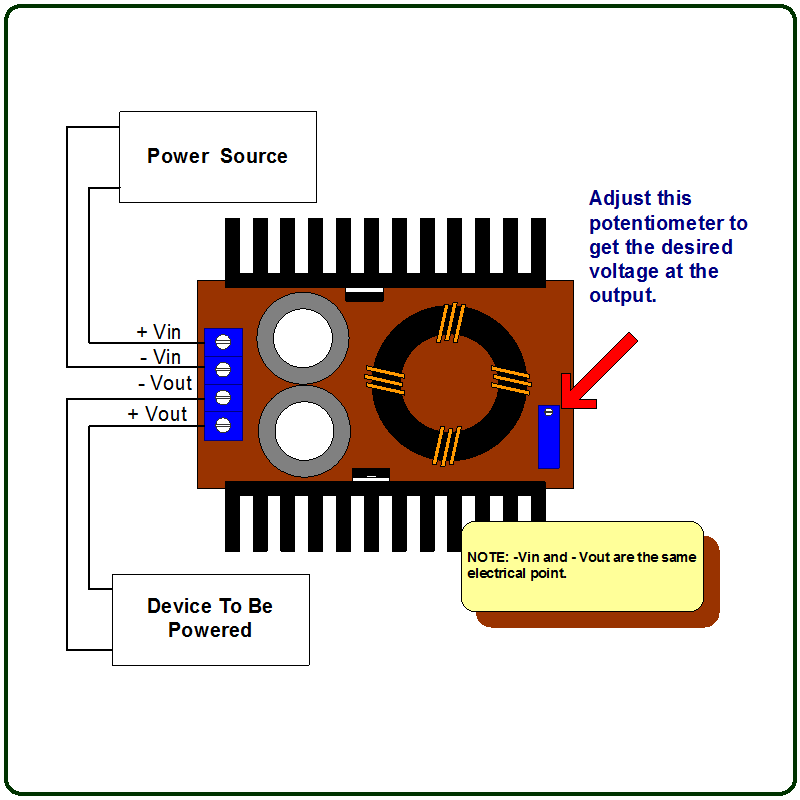 Power Source

Adjust this potentiometer to get the desired voltage at the output.

+ Vin
- Vin
- Vout
+ Vout

NOTE: -Vin and - Vout are the same electrical point.

Device To Be Powered